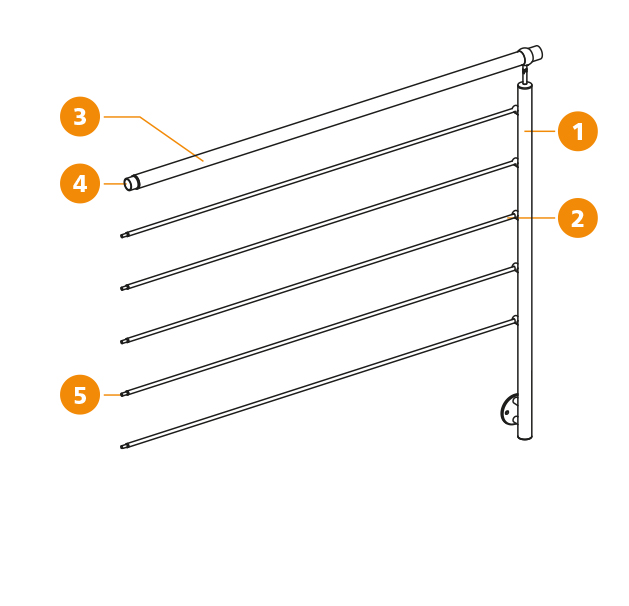 3
4
1
2
5